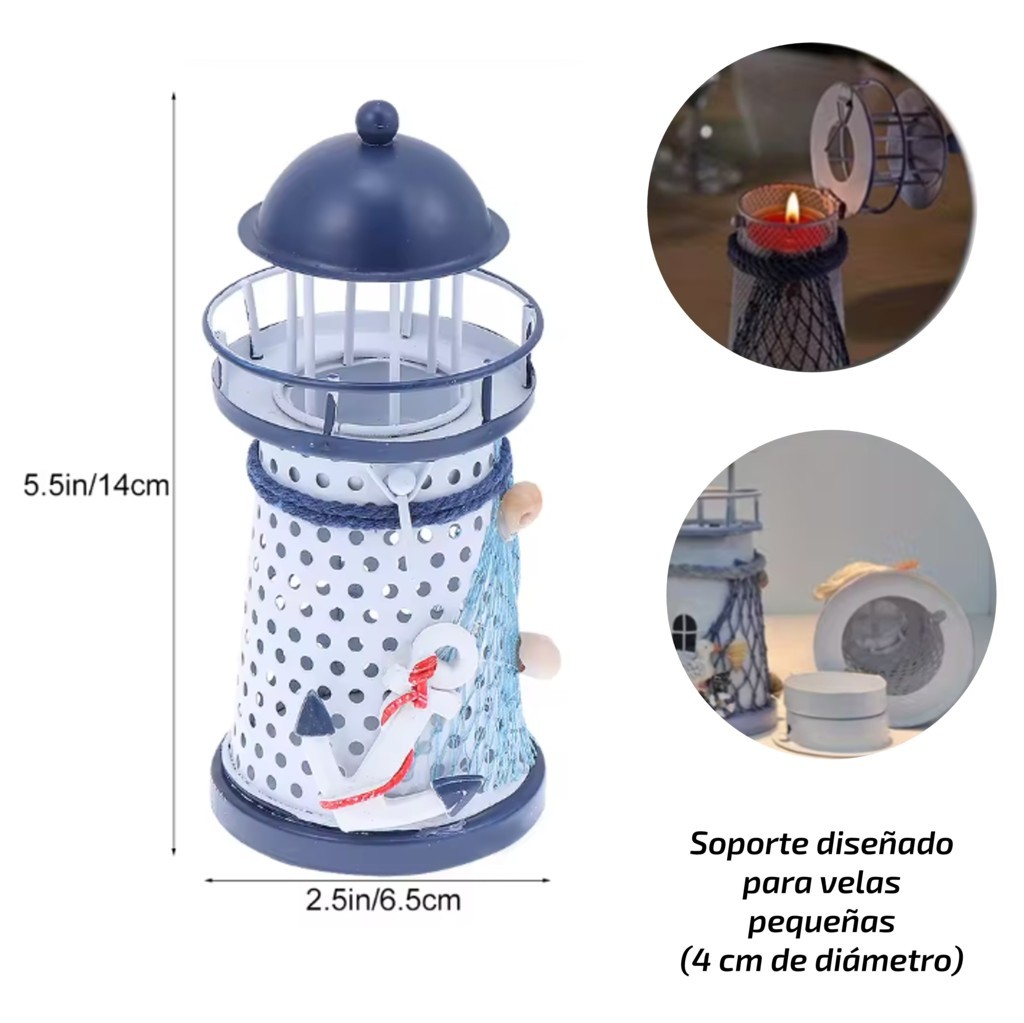 5.5in/14cm

2.5in/6.5cm

Soporte diseñado para velas pequeñas (4 cm de diámetro)