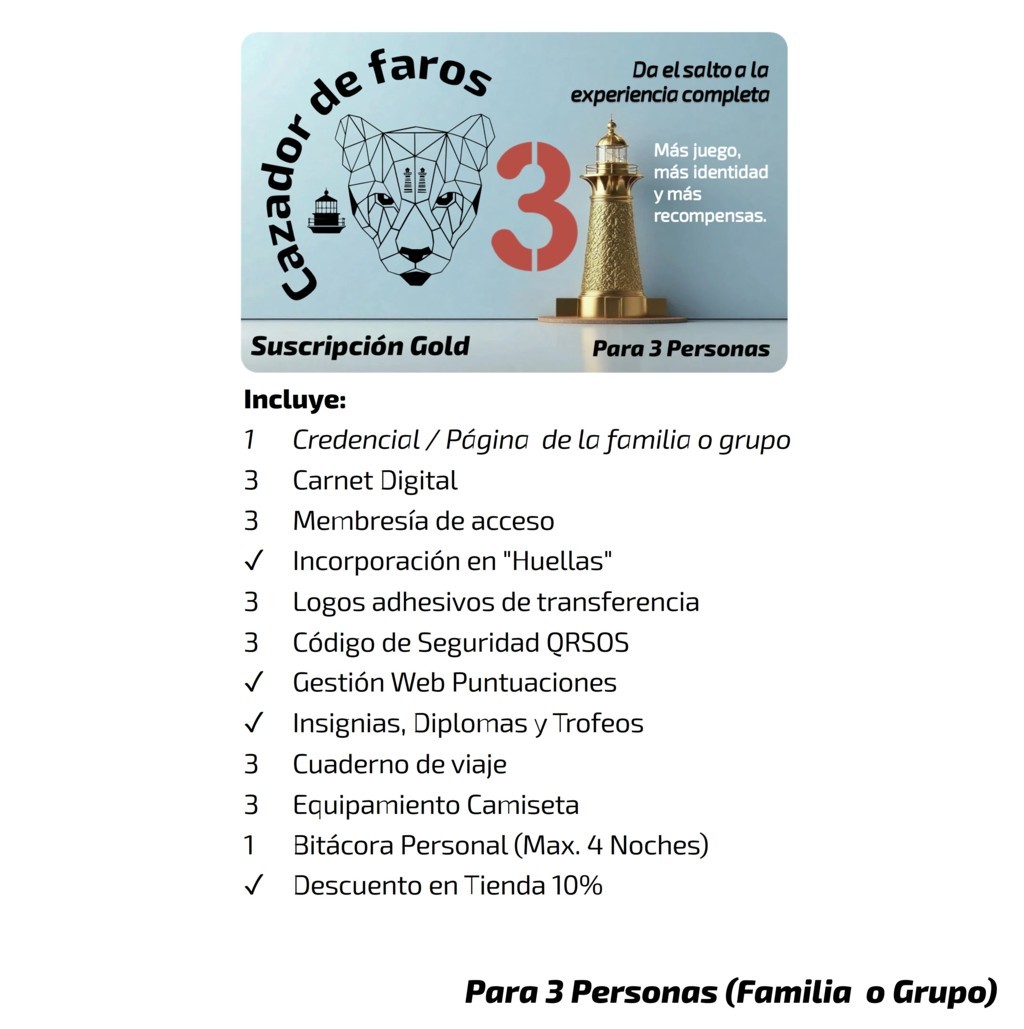 Cazador de faros

Da el salto a la experiencia completa

3

Más juego, más identidad y más recompensas.

Suscripción Gold

Para 3 Personas

Incluye:

1 Credencial / Página de la familia o grupo
3 Carnet Digital
3 Membresía de acceso
✓ Incorporación en "Huellas"
3 Logos adhesivos de transferencia
3 Código de Seguridad QRSOS
✓ Gestión Web Puntuaciones
✓ Insignias, Diplomas y Trofeos
3 Cuaderno de viaje
3 Equipamiento Camiseta
1 Bitácora Personal (Max. 4 Noches)
✓ Descuento en Tienda 10%

Para 3 Personas (Familia o Grupo)